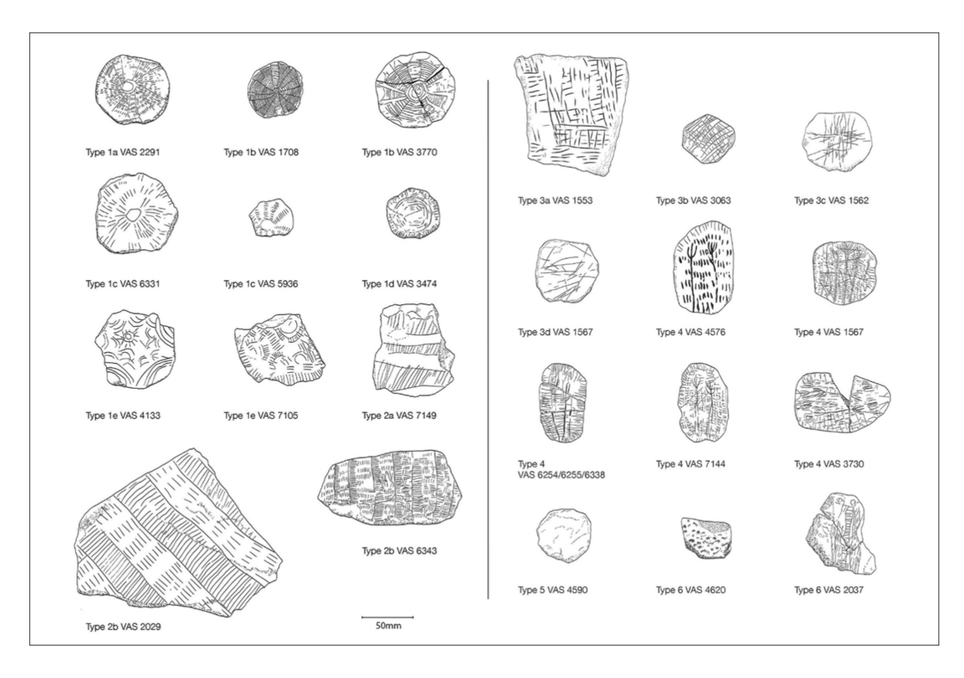 Type 1a VAS 2291
Type 1b VAS 1708
Type 1b VAS 3770
Type 1c VAS 6331
Type 1c VAS 5936
Type 1d VAS 3474
Type 1e VAS 4133
Type 1e VAS 7105
Type 2a VAS 7149
Type 2b VAS 6343
Type 2b VAS 2029
50mm

Type 3a VAS 1553
Type 3b VAS 3063
Type 3c VAS 1562
Type 3d VAS 1567
Type 4 VAS 4576
Type 4 VAS 1567
Type 4
VAS 6254/6255/6338
Type 4 VAS 7144
Type 4 VAS 3730
Type 5 VAS 4590
Type 6 VAS 4620
Type 6 VAS 2037